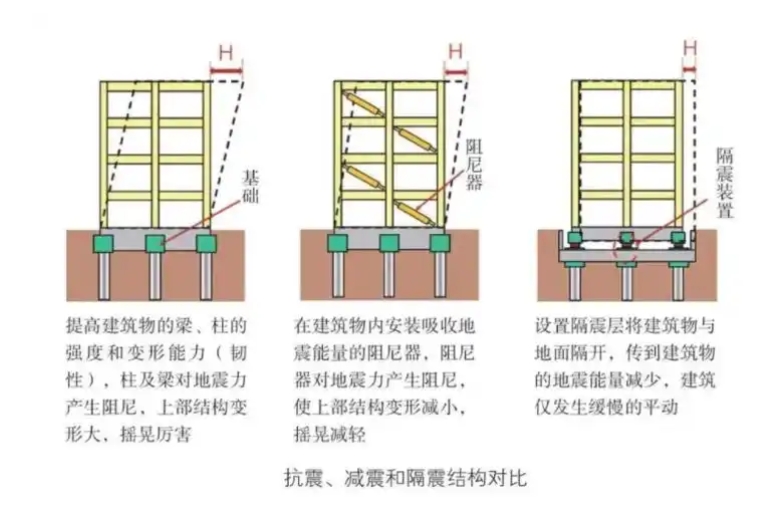 H

基础

提高建筑物的梁、柱的强度和变形能力（韧性），柱及梁对地震力产生阻尼、上部结构变形大、摇晃厉害

H

阻尼器

在建筑物内安装吸收地震能量的阻尼器，阻尼器对地震力产生阻尼，使上部结构变形减小，摇晃减轻

H

隔震装置

设置隔震层将建筑物与地面隔开，传到建筑物的地震能量减少，建筑仅发生缓慢的平动

抗震、减震和隔震结构对比